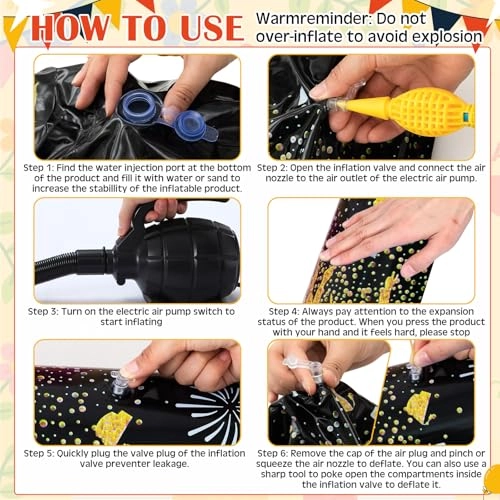 HOW TO USE

Warmreminder: Do not over-inflate to avoid explosion

Step 1: Find the water injection port at the bottom of the product and fill it with water or sand to increase the stabillity of the inflatable product.

Step 2: Open the inflation valve and connect the air nozzle to the air outlet of the electric air pump.

Step 3: Turn on the electric air pump switch to start inflating

Step 4: Always pay attention to the expansion status of the product. When you press the product with your hand and it feels hard, please stop

Step 5: Quickly plug the valve plug of the inflation valve preventer leakage.

Step 6: Remove the cap of the air plug and pinch or squeeze the air nozzle to deflate. You can also use a sharp tool to poke open the compartments inside the inflation valve to deflate it.