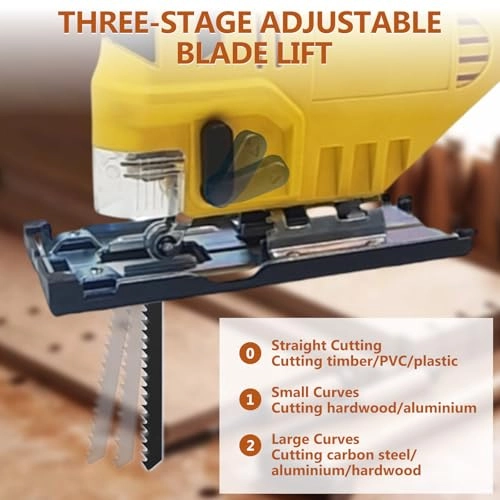 THREE-STAGE ADJUSTABLE BLADE LIFT

0 Straight Cutting
Cutting timber/PVC/plastic

1 Small Curves
Cutting hardwood/aluminium

2 Large Curves
Cutting carbon steel/ aluminium/hardwood