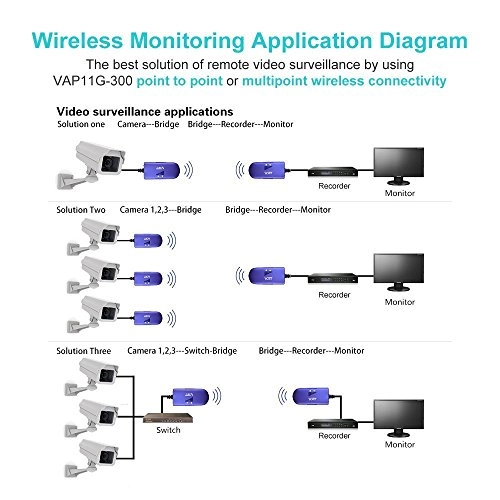 Wireless Monitoring Application Diagram

The best solution of remote video surveillance by using VAP11G-300 point to point or multipoint wireless connectivity

Video surveillance applications

Solution one Camera---Bridge Bridge---Recorder---Monitor

Recorder

Monitor

Solution Two Camera 1,2,3---Bridge Bridge---Recorder---Monitor

Recorder

Monitor

Solution Three Camera 1,2,3---Switch-Bridge Bridge---Recorder---Monitor

Switch

Recorder

Monitor