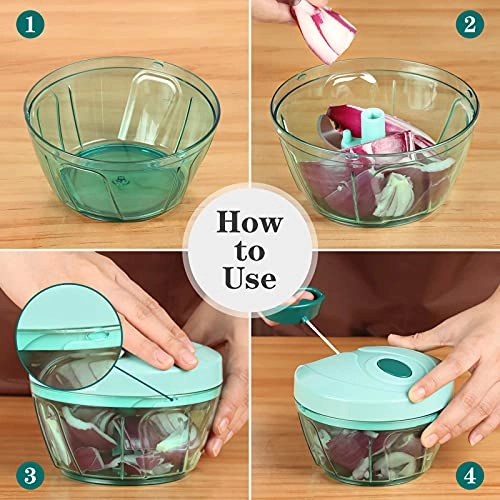 1

2

How to Use

3

4