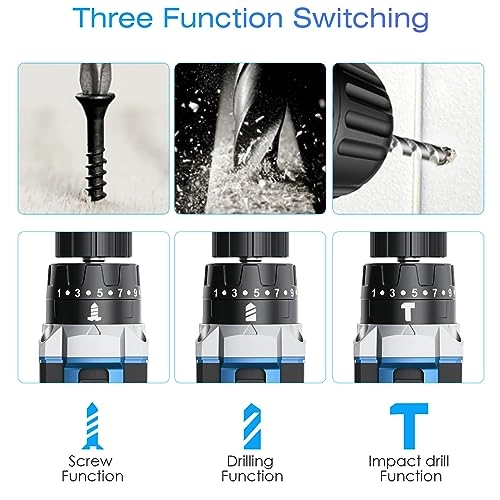 Three Function Switching

1 • 3 • 5 • 7 • 9

1 • 3 • 5 • 7 • 9

1 • 3 • 5 • 7 • 9

Screw Function

Drilling Function

Impact drill Function