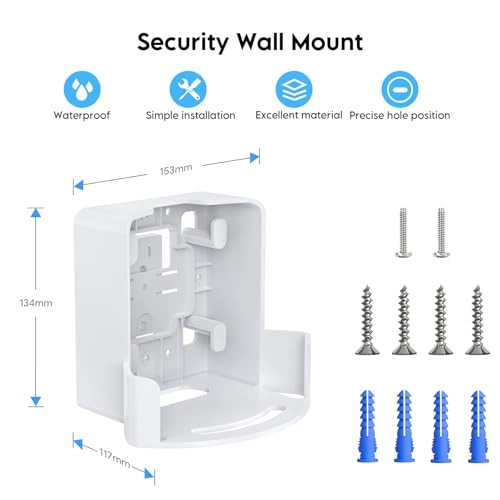 Security Wall Mount

Waterproof

Simple installation

Excellent material

Precise hole position

153mm

134mm

117mm