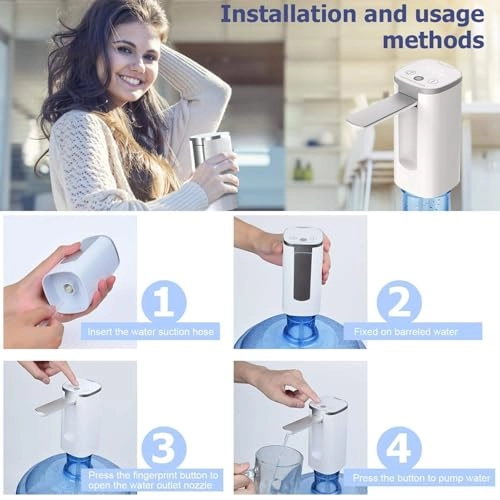 Installation and usage methods

1
Insert the water suction hose

2
Fixed on barreled water

3
Press the fingerprint button to open the water outlet nozzle

4
Press the button to pump water