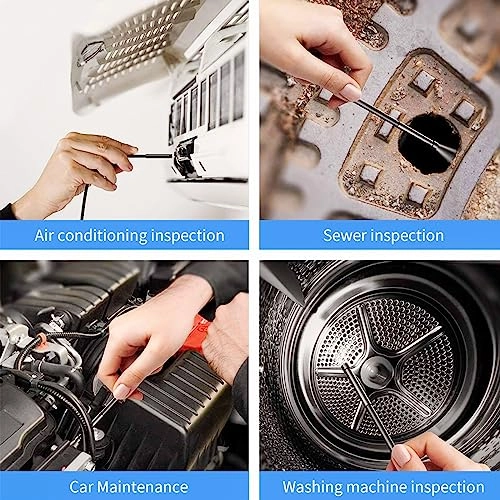 Air conditioning inspection

Sewer inspection

Car Maintenance

Washing machine inspection