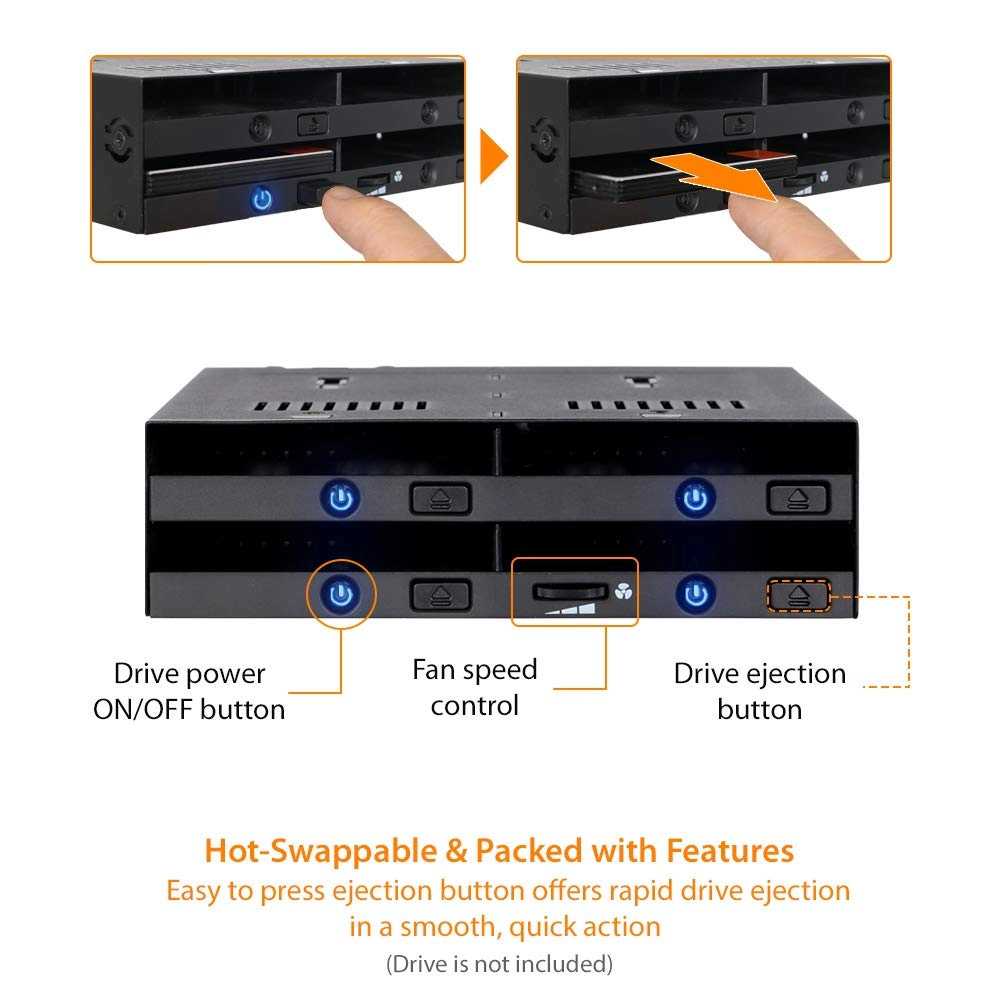 Drive power ON/OFF button

Fan speed control

Drive ejection button

Hot-Swappable & Packed with Features
Easy to press ejection button offers rapid drive ejection in a smooth, quick action
(Drive is not included)