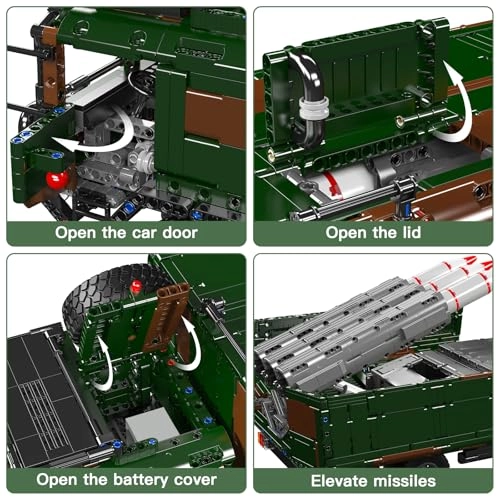 Open the car door

Open the lid

Open the battery cover

Elevate missiles