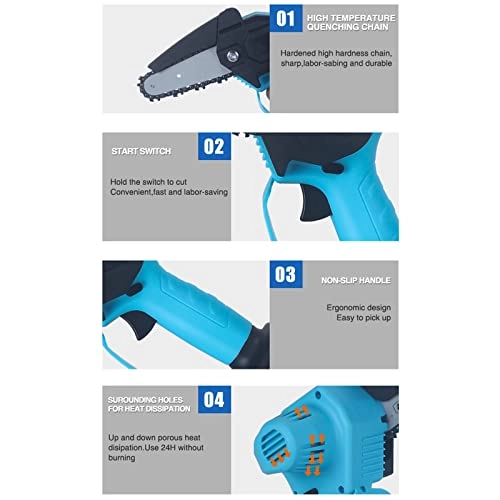 01
HIGH TEMPERATURE QUENCHING CHAIN

Hardened high hardness chain, sharp,labor-sabing and durable

START SWITCH
02

Hold the switch to cut
Convenient,fast and labor-saving

03
NON-SLIP HANDLE

Ergonomic design
Easy to pick up

SUROUNDING HOLES FOR HEAT DISSIPATION
04

Up and down porous heat disipation.Use 24H without burning