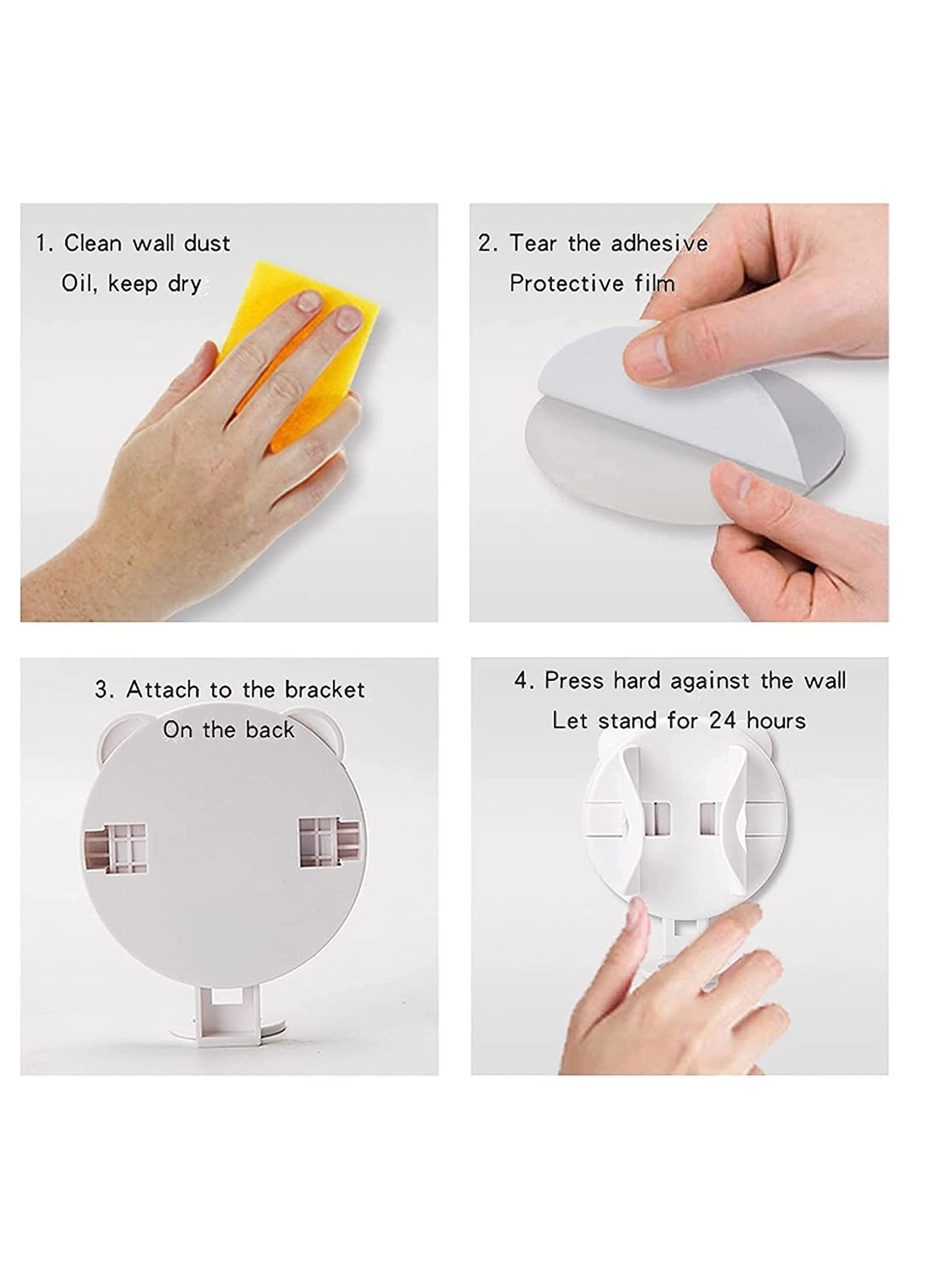 1. Clean wall dust
Oil, keep dry

2. Tear the adhesive
Protective film

3. Attach to the bracket
On the back

4. Press hard against the wall
Let stand for 24 hours