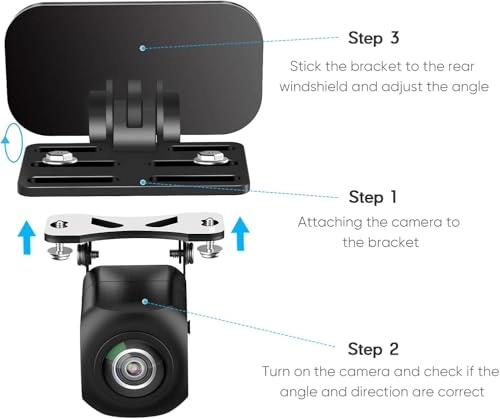 Step 3

Stick the bracket to the rear windshield and adjust the angle

Step 1

Attaching the camera to the bracket

Step 2

Turn on the camera and check if the angle and direction are correct