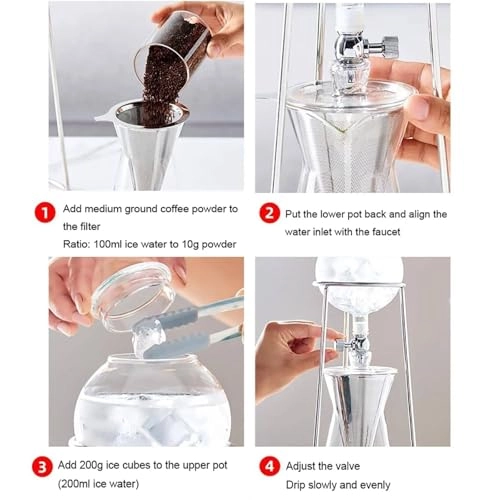 1 Add medium ground coffee powder to the filter
Ratio: 100ml ice water to 10g powder

2 Put the lower pot back and align the water inlet with the faucet

3 Add 200g ice cubes to the upper pot (200ml ice water)

4 Adjust the valve
Drip slowly and evenly