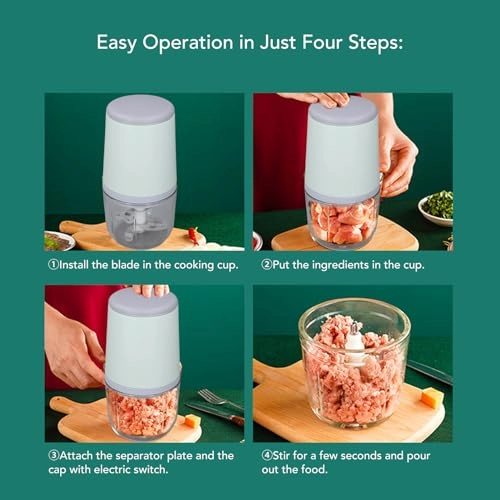 Easy Operation in Just Four Steps:

①Install the blade in the cooking cup.

②Put the ingredients in the cup.

③Attach the separator plate and the cap with electric switch.

④Stir for a few seconds and pour out the food.