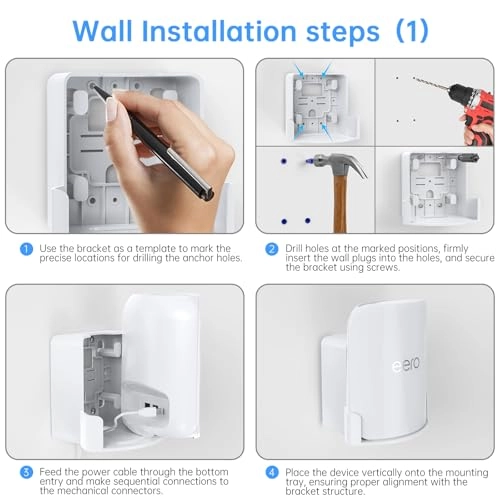 Wall Installation steps（1）

1 Use the bracket as a template to mark the precise locations for drilling the anchor holes.

2 Drill holes at the marked positions, firmly insert the wall plugs into the holes, and secure the bracket using screws.

eero

3 Feed the power cable through the bottom entry and make sequential connections to the mechanical connectors.

4 Place the device vertically onto the mounting tray, ensuring proper alignment with the bracket structure.