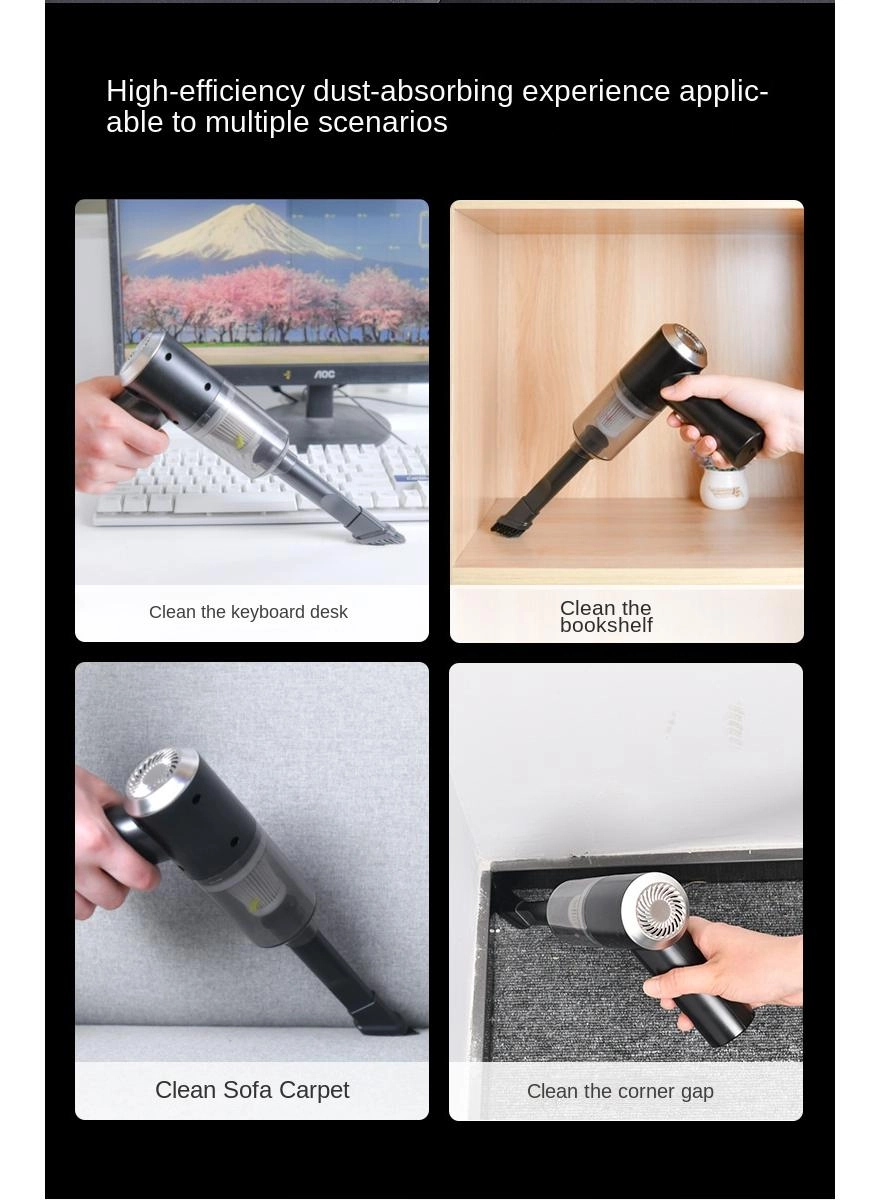 High-efficiency dust-absorbing experience applicable to multiple scenarios

AOC

Clean the keyboard desk

Clean the bookshelf

Clean Sofa Carpet

Clean the corner gap