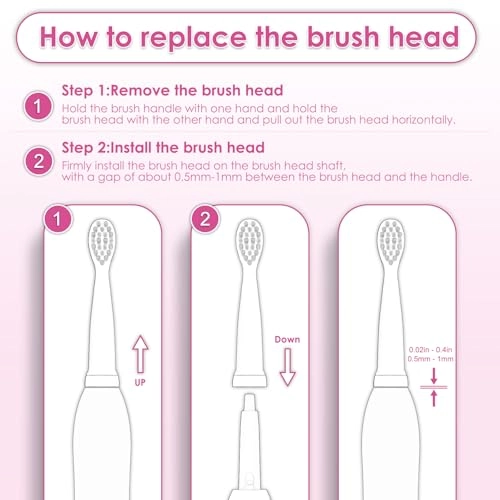 How to replace the brush head

1 Step 1:Remove the brush head
Hold the brush handle with one hand and hold the brush head with the other hand and pull out the brush head horizontally.

2 Step 2:Install the brush head
Firmly install the brush head on the brush head shaft, with a gap of about 0.5mm-1mm between the brush head and the handle.

1

UP

2

Down

0.02in - 0.4in
0.5mm - 1mm