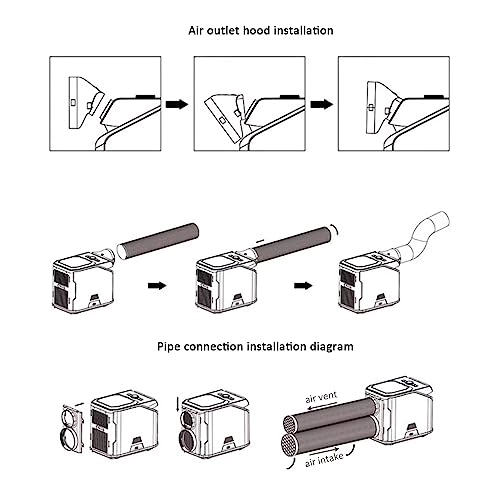 Air outlet hood installation

Pipe connection installation diagram

air vent

air intake