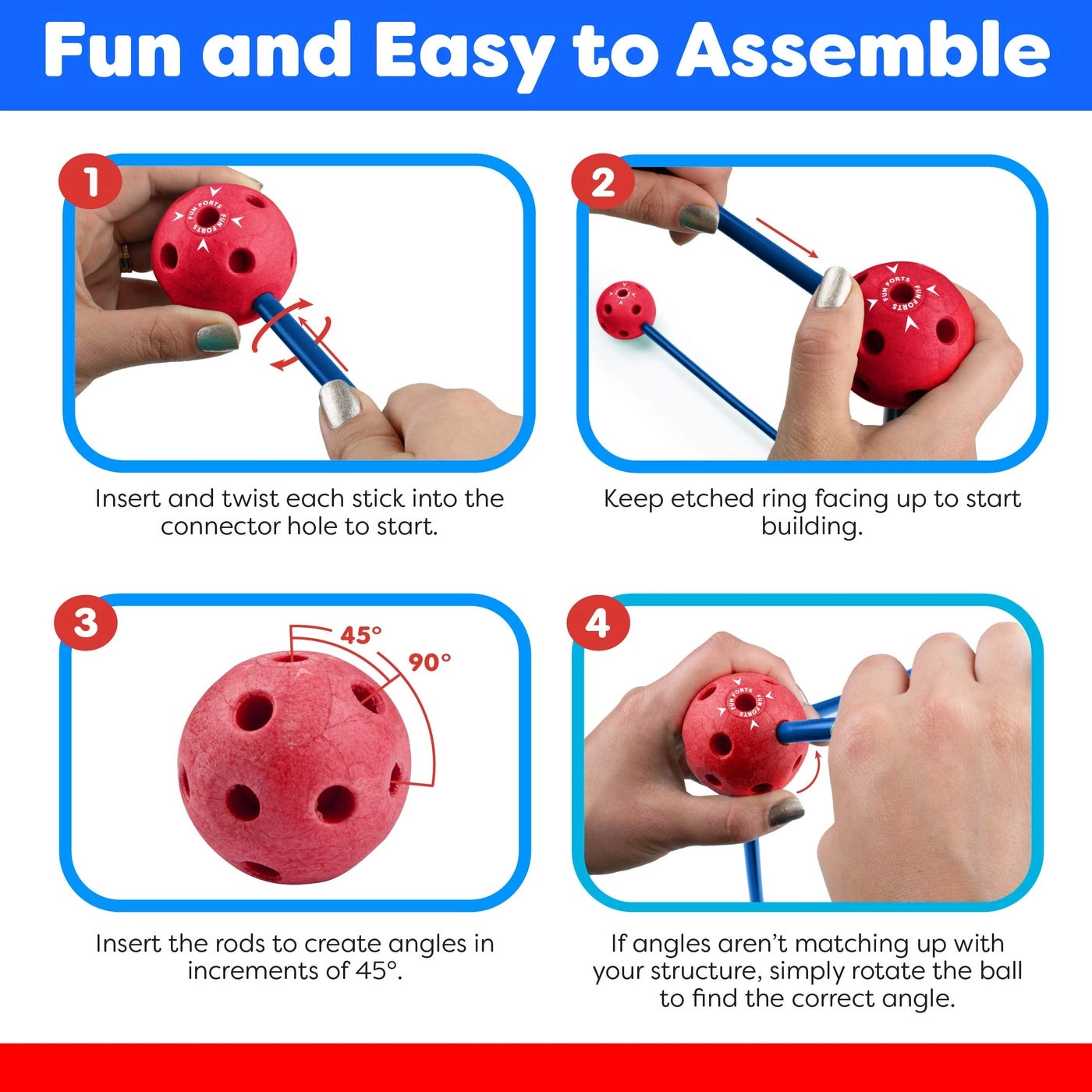 Fun and Easy to Assemble

1

FUN FORTS FUN FORTS

Insert and twist each stick into the connector hole to start.

2

FUN FORTS FUN FORTS

Keep etched ring facing up to start building.

3

45°

90°

Insert the rods to create angles in increments of 45°.

4

FUN FORTS

If angles aren't matching up with your structure, simply rotate the ball to find the correct angle.