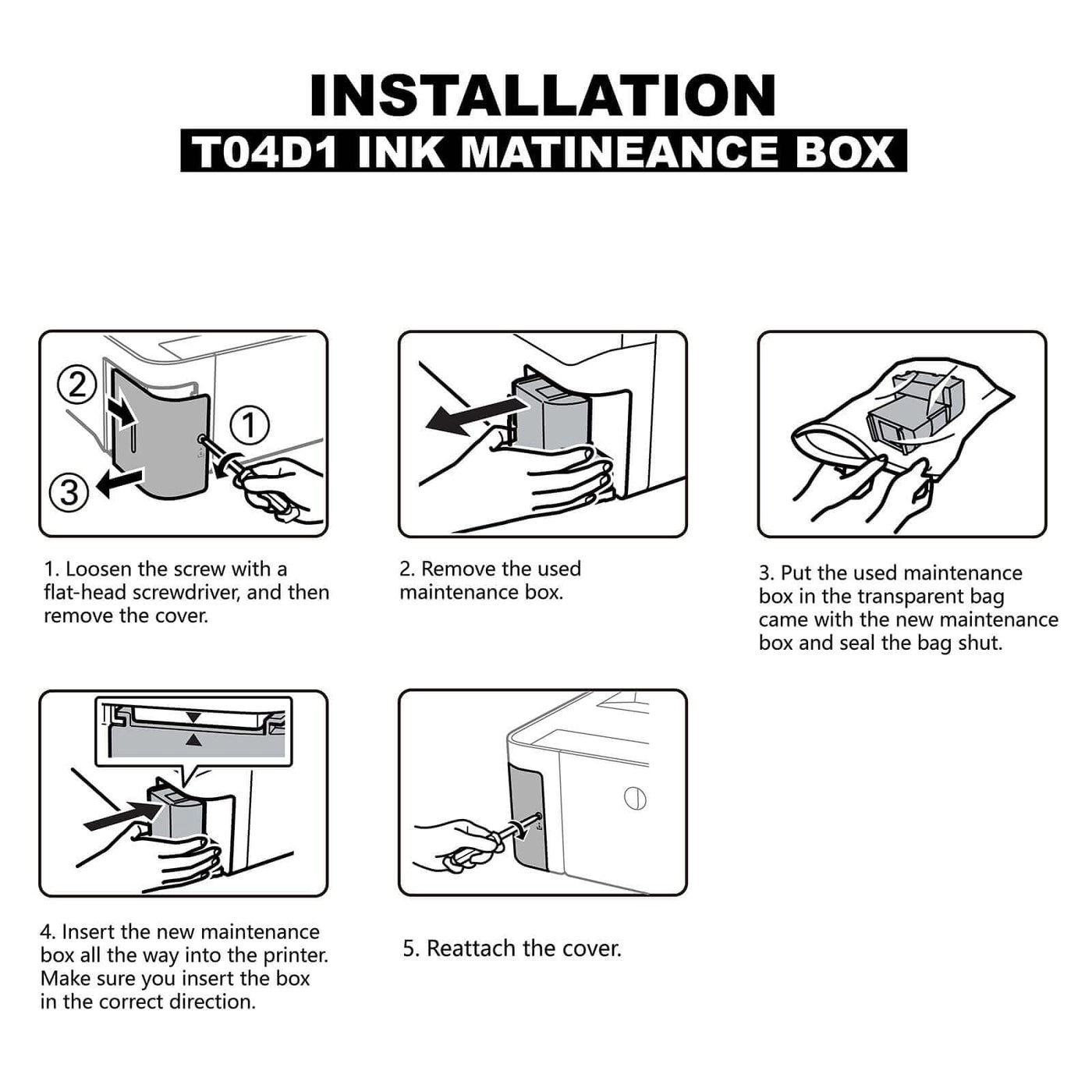 INSTALLATION
T04D1 INK MATINEANCE BOX

②
①
③

1. Loosen the screw with a flat-head screwdriver, and then remove the cover.

2. Remove the used maintenance box.

3. Put the used maintenance box in the transparent bag came with the new maintenance box and seal the bag shut.

4. Insert the new maintenance box all the way into the printer. Make sure you insert the box in the correct direction.

5. Reattach the cover.