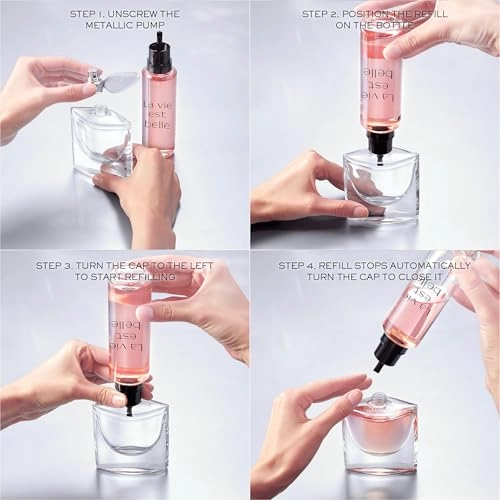 STEP 1. UNSCREW THE METALLIC PUMP

La vie est belle

STEP 2. POSITION THE REFILL ON THE BOTTLE

La vie est belle

STEP 3. TURN THE CAP TO THE LEFT TO START REFILLING

La vie est belle

STEP 4. REFILL STOPS AUTOMATICALLY TURN THE CAP TO CLOSE IT

La vie est belle