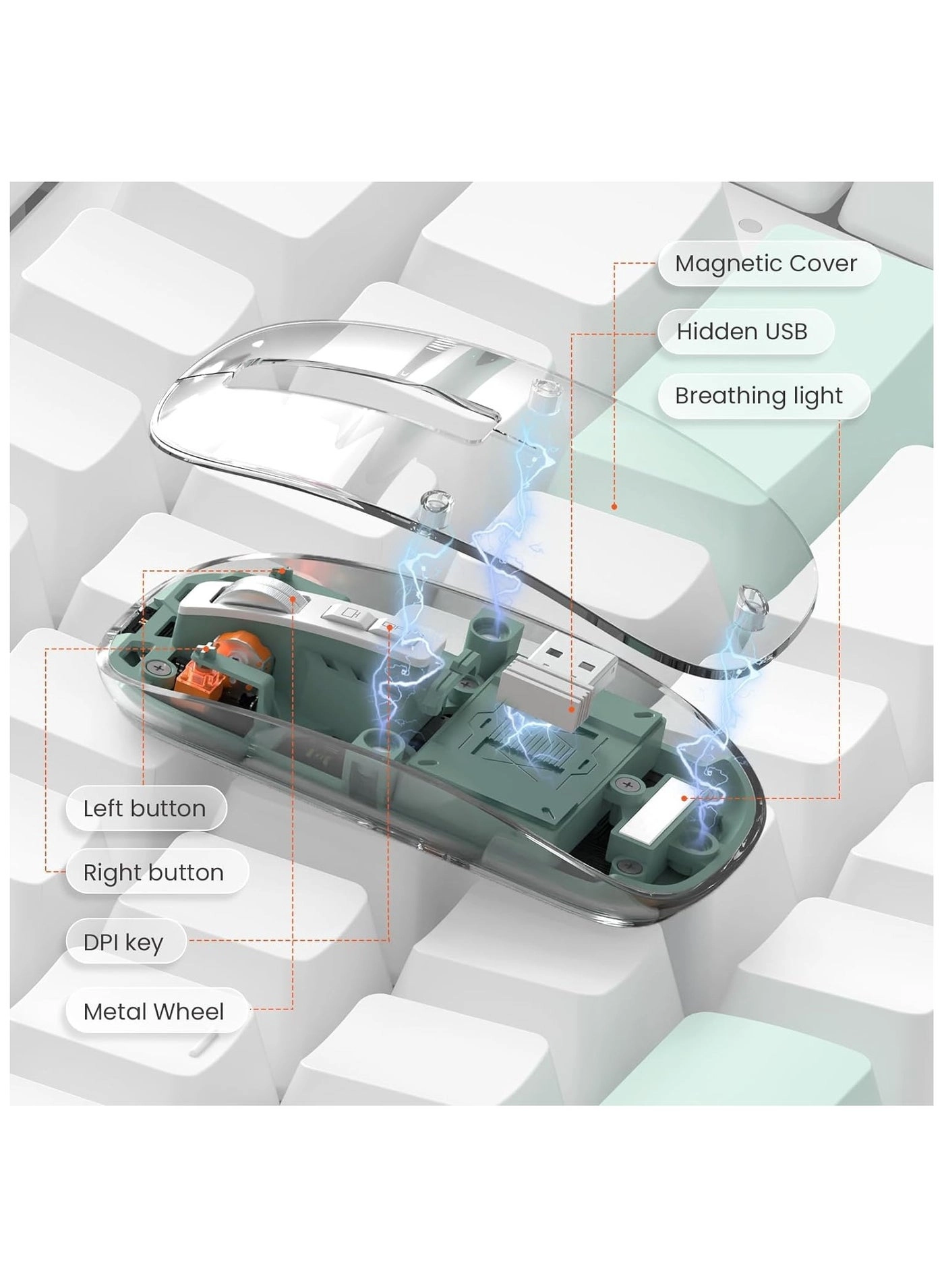 Magnetic Cover

Hidden USB

Breathing light

Left button

Right button

DPI key

Metal Wheel