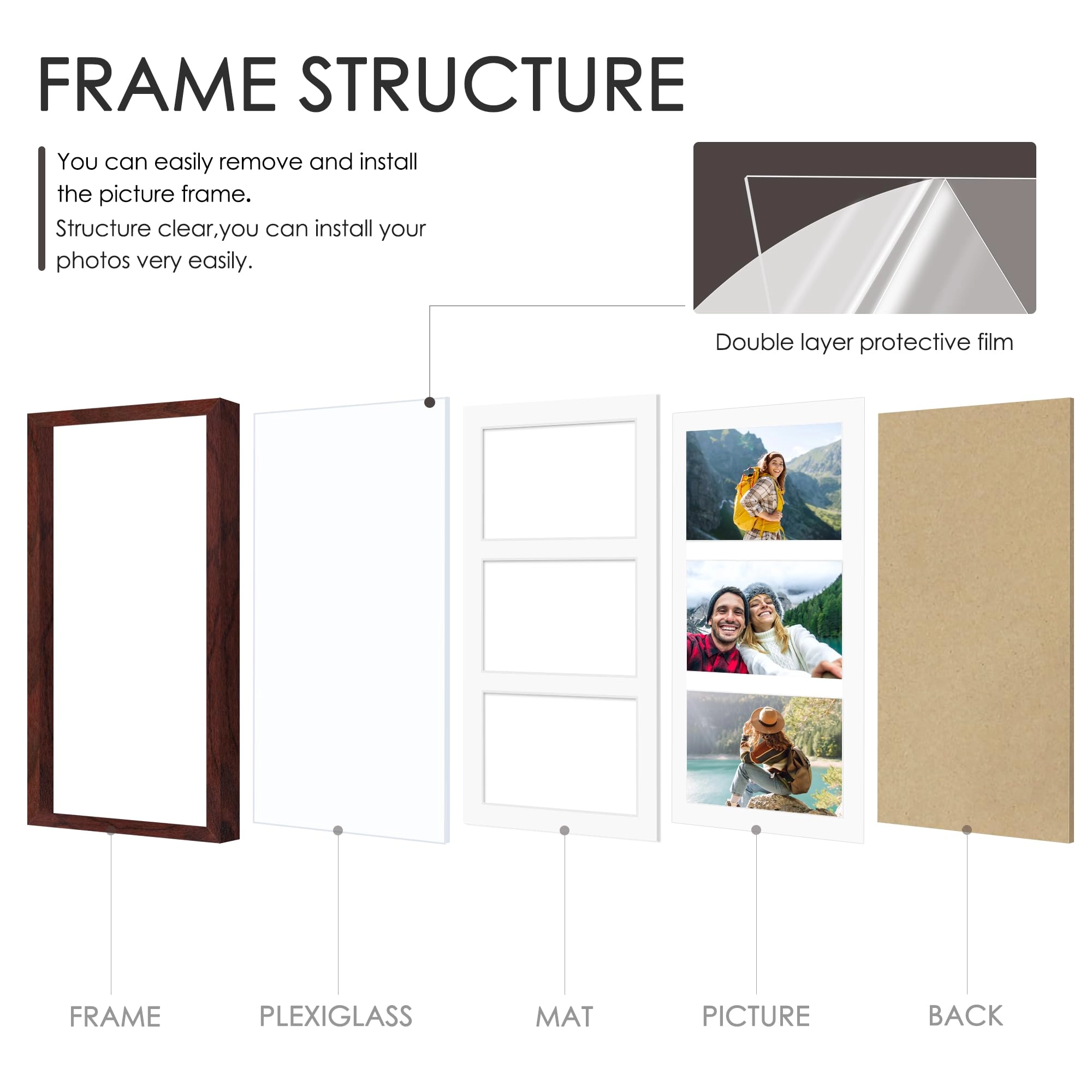 FRAME STRUCTURE

You can easily remove and install the picture frame.
Structure clear,you can install your photos very easily.

Double layer protective film

FRAME

PLEXIGLASS

MAT

PICTURE

BACK