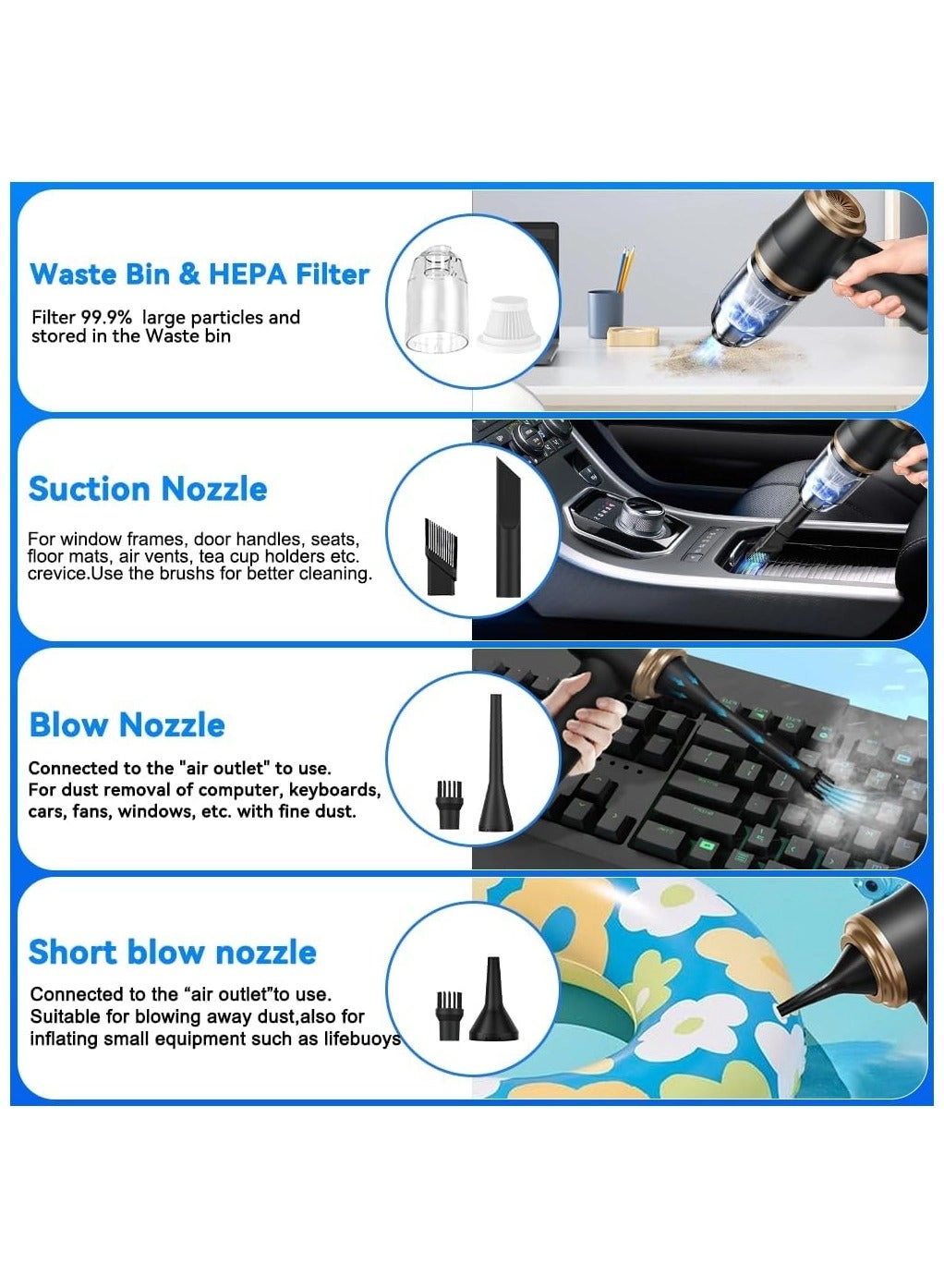 Waste Bin & HEPA Filter

Filter 99.9% large particles and stored in the Waste bin

Suction Nozzle

For window frames, door handles, seats, floor mats, air vents, tea cup holders etc. crevice.Use the brushs for better cleaning.

Blow Nozzle

Connected to the "air outlet" to use.
For dust removal of computer, keyboards, cars, fans, windows, etc. with fine dust.

Short blow nozzle

Connected to the “air outlet”to use.
Suitable for blowing away dust,also for inflating small equipment such as lifebuoys