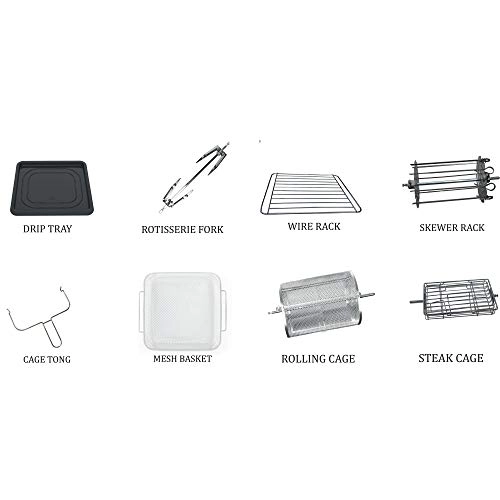 DRIP TRAY

ROTISSERIE FORK

WIRE RACK

SKEWER RACK

CAGE TONG

MESH BASKET

ROLLING CAGE

STEAK CAGE