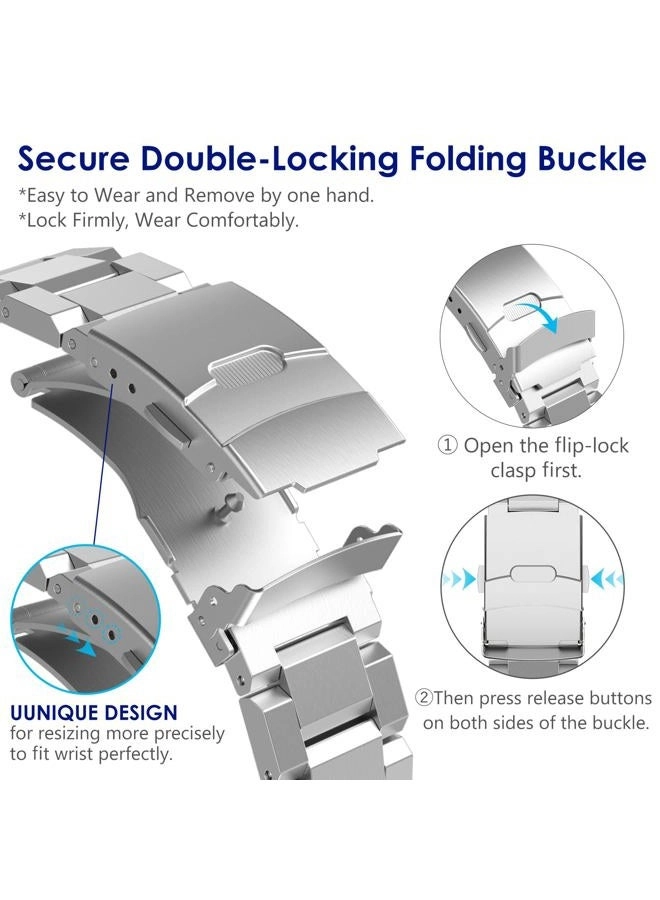 Secure Double-Locking Folding Buckle
*Easy to Wear and Remove by one hand.
*Lock Firmly, Wear Comfortably.

① Open the flip-lock clasp first.

②Then press release buttons on both sides of the buckle.

UUNIQUE DESIGN
for resizing more precisely to fit wrist perfectly.