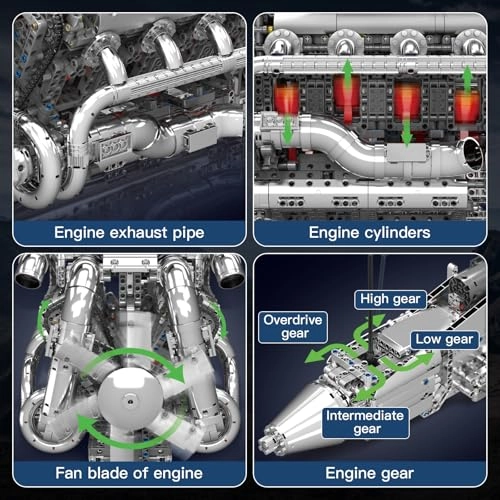 Engine exhaust pipe

Engine cylinders

Fan blade of engine

High gear

Overdrive gear

Low gear

Intermediate gear

Engine gear