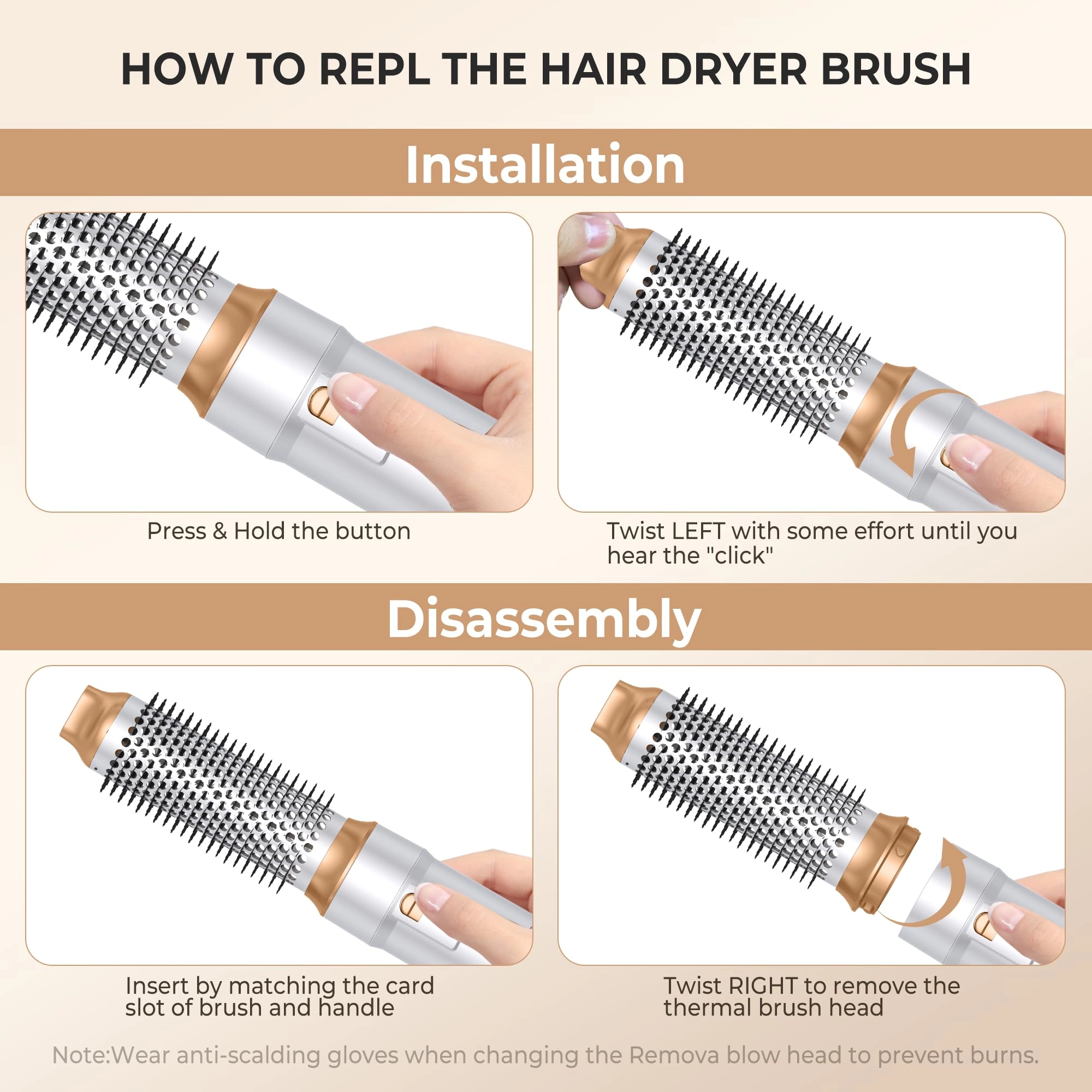 HOW TO REPL THE HAIR DRYER BRUSH

Installation

Press & Hold the button

Twist LEFT with some effort until you hear the "click"

Disassembly

Insert by matching the card slot of brush and handle

Twist RIGHT to remove the thermal brush head

Note:Wear anti-scalding gloves when changing the Remova blow head to prevent burns.