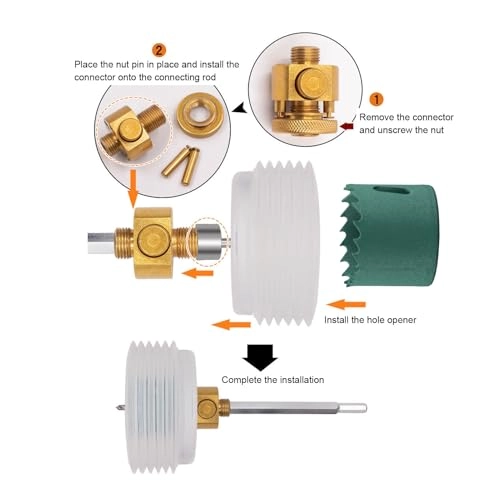 2
Place the nut pin in place and install the connector onto the connecting rod

1
Remove the connector and unscrew the nut

Install the hole opener

Complete the installation