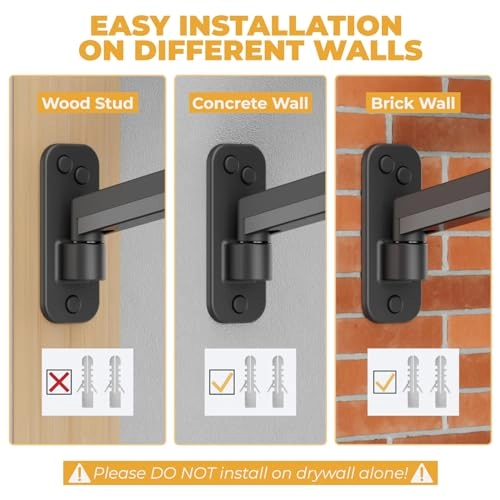 EASY INSTALLATION ON DIFFERENT WALLS

Wood Stud

Concrete Wall

Brick Wall

Please DO NOT install on drywall alone!