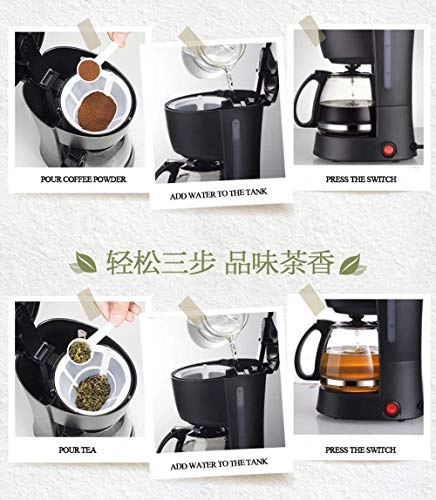 POUR COFFEE POWDER

ADD WATER TO THE TANK

PRESS THE SWITCH

轻松三步 品味茶香

POUR TEA

ADD WATER TO THE TANK

PRESS THE SWITCH