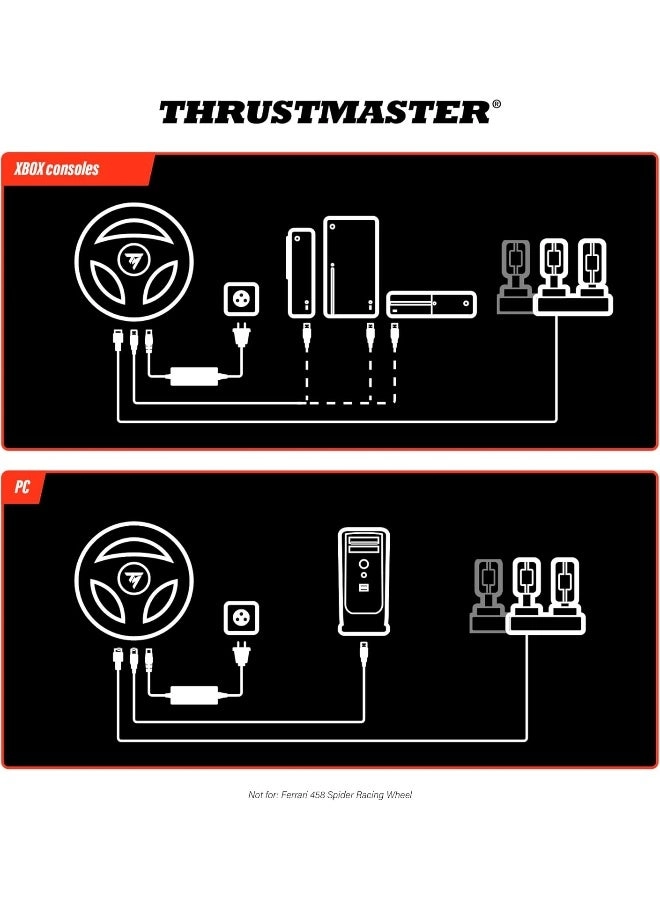 THRUSTMASTER®

XBOX consoles

PC

Not for: Ferrari 458 Spider Racing Wheel