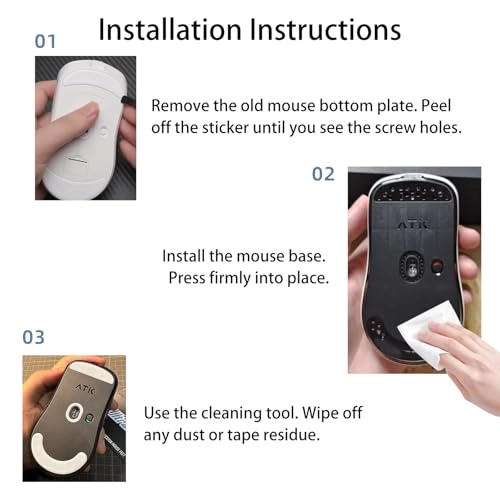 Installation Instructions

01

Remove the old mouse bottom plate. Peel off the sticker until you see the screw holes.

02

ATK

Install the mouse base. Press firmly into place.

03

ATK

Use the cleaning tool. Wipe off any dust or tape residue.