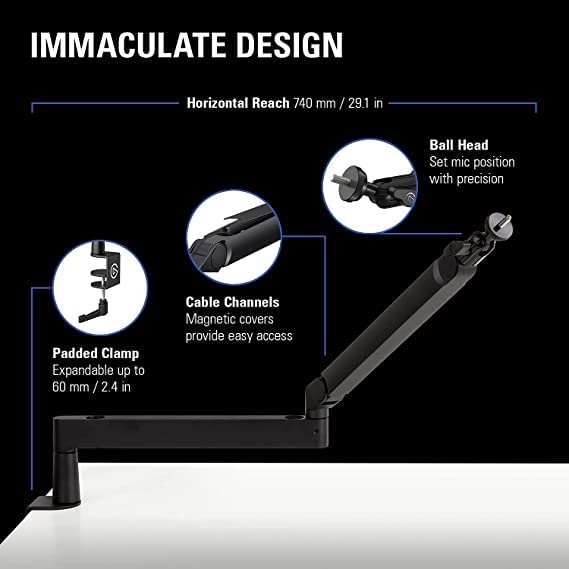 IMMACULATE DESIGN

Horizontal Reach 740 mm / 29.1 in

Ball Head
Set mic position with precision

Cable Channels
Magnetic covers provide easy access

Padded Clamp
Expandable up to 60 mm / 2.4 in