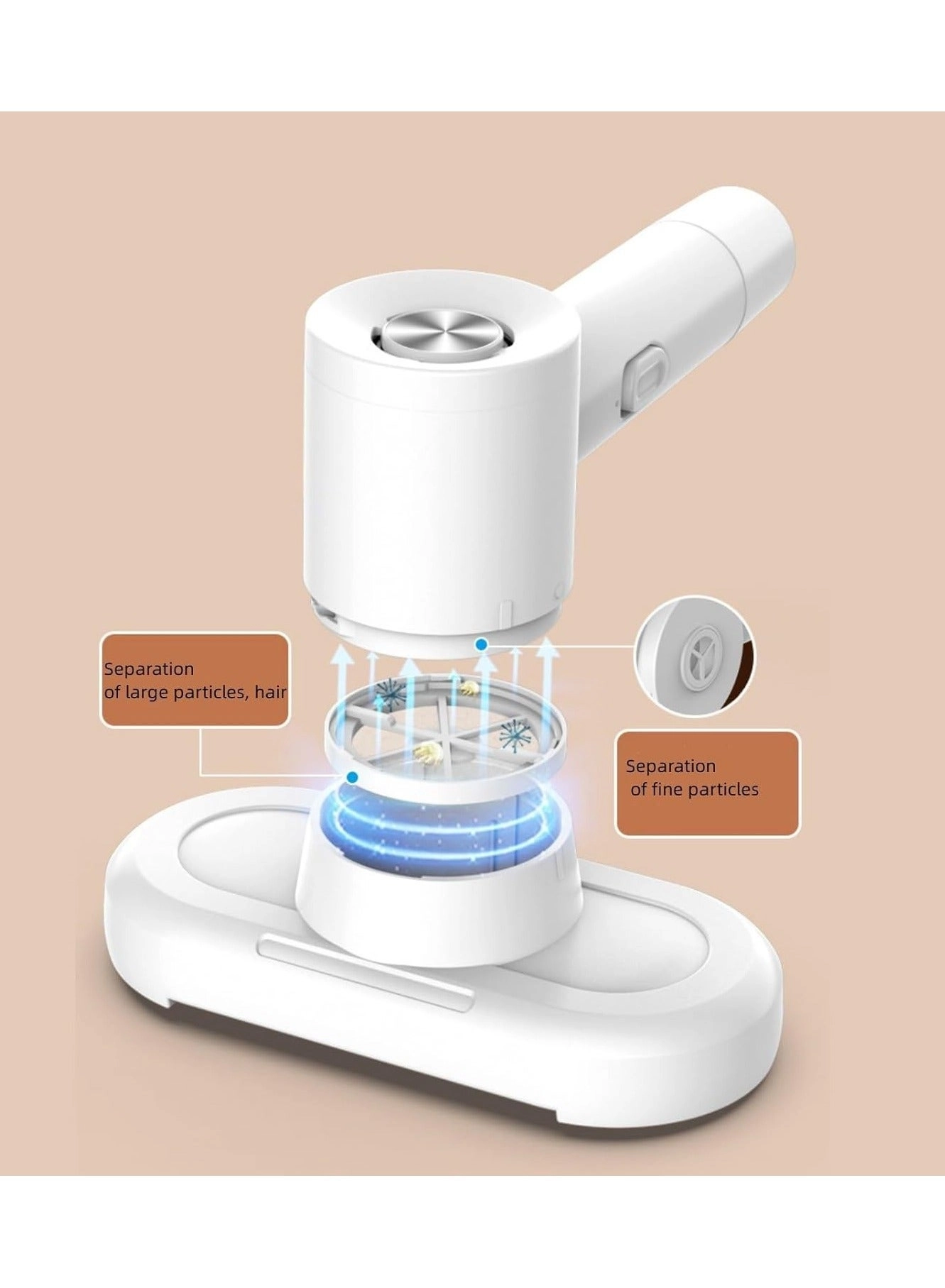 Separation
of large particles, hair

Separation
of fine particles