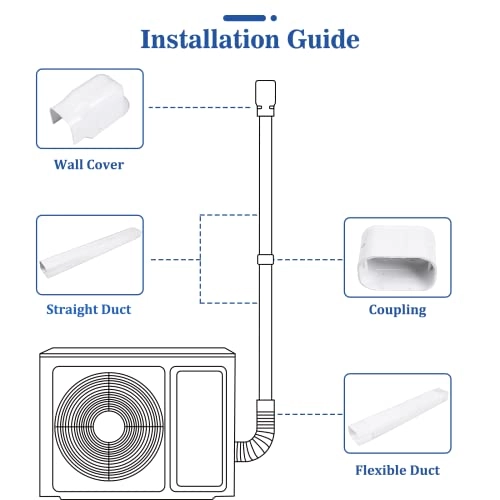 Installation Guide

Wall Cover

Straight Duct

Coupling

Flexible Duct