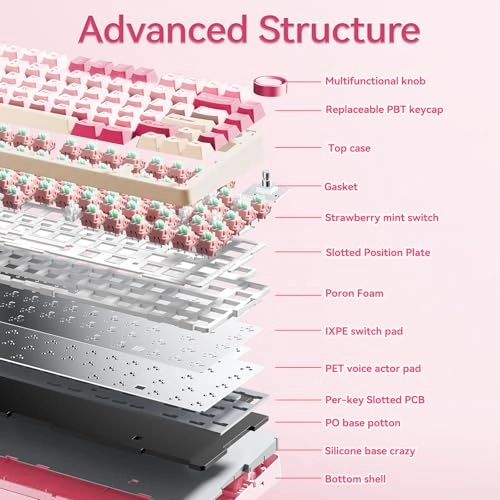 Advanced Structure

Multifunctional knob

Replaceable PBT keycap

Top case

Gasket

Strawberry mint switch

Slotted Position Plate

Poron Foam

IXPE switch pad

PET voice actor pad

Per-key Slotted PCB

PO base potton

Silicone base crazy

Bottom shell