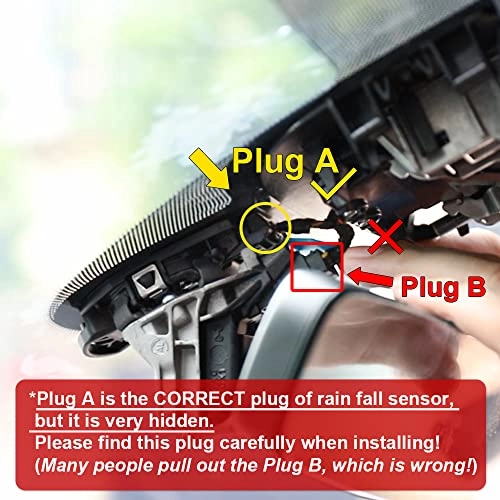 Plug A

Plug B

*Plug A is the CORRECT plug of rain fall sensor, but it is very hidden.
Please find this plug carefully when installing!
(Many people pull out the Plug B, which is wrong!)