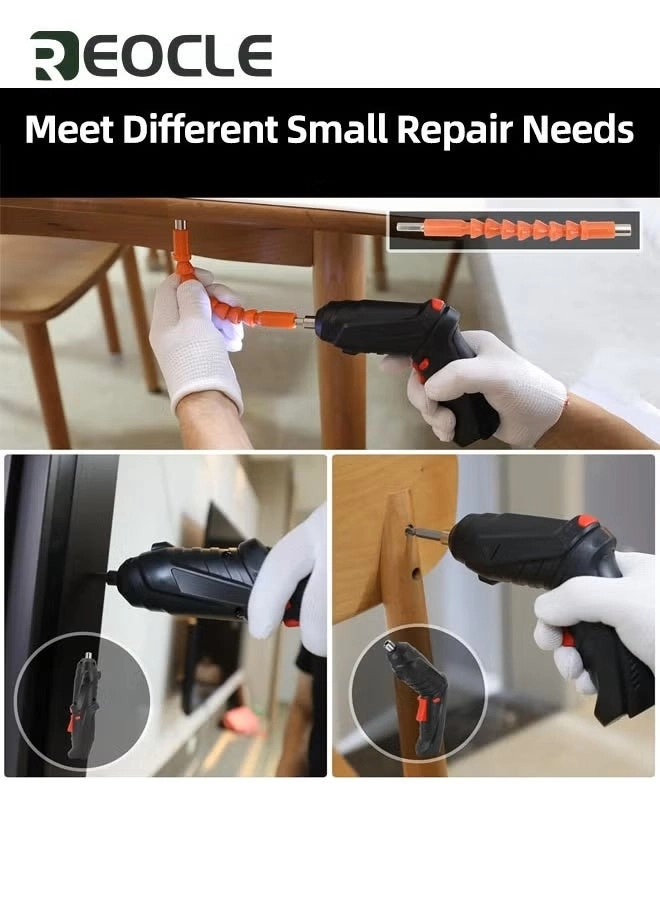 REOCLE

Meet Different Small Repair Needs