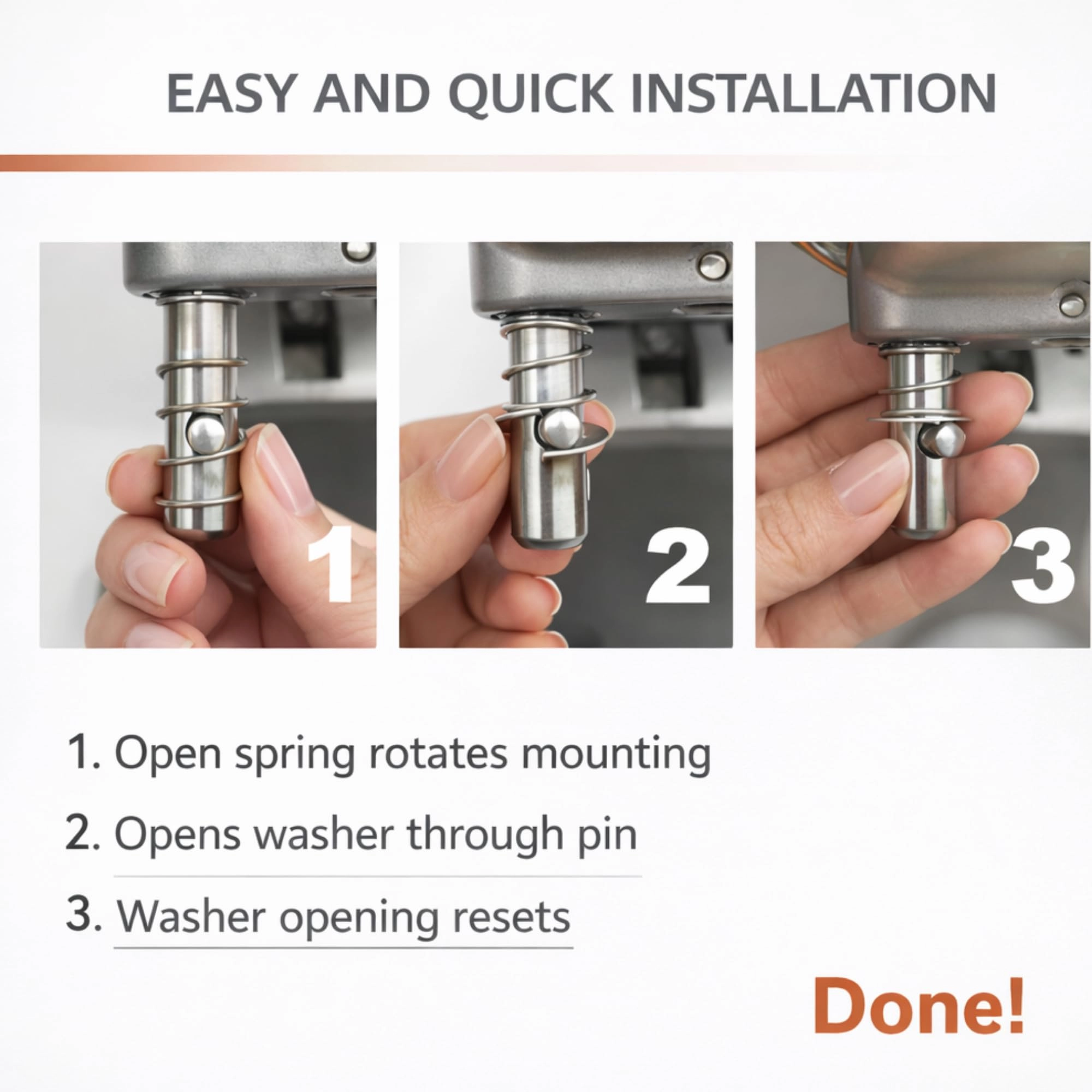 EASY AND QUICK INSTALLATION

1

2

3

1. Open spring rotates mounting

2. Opens washer through pin

3. Washer opening resets

Done!