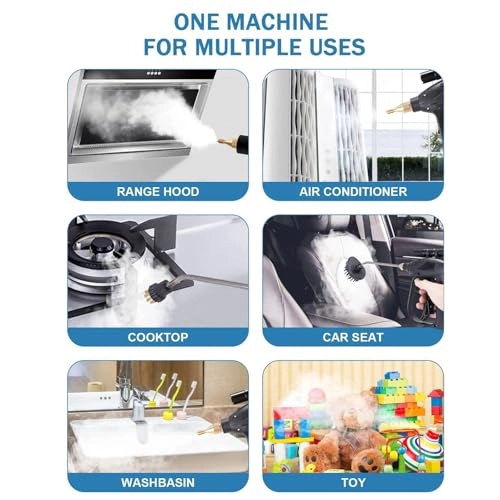 ONE MACHINE
FOR MULTIPLE USES

RANGE HOOD

AIR CONDITIONER

COOKTOP

CAR SEAT

WASHBASIN

TOY