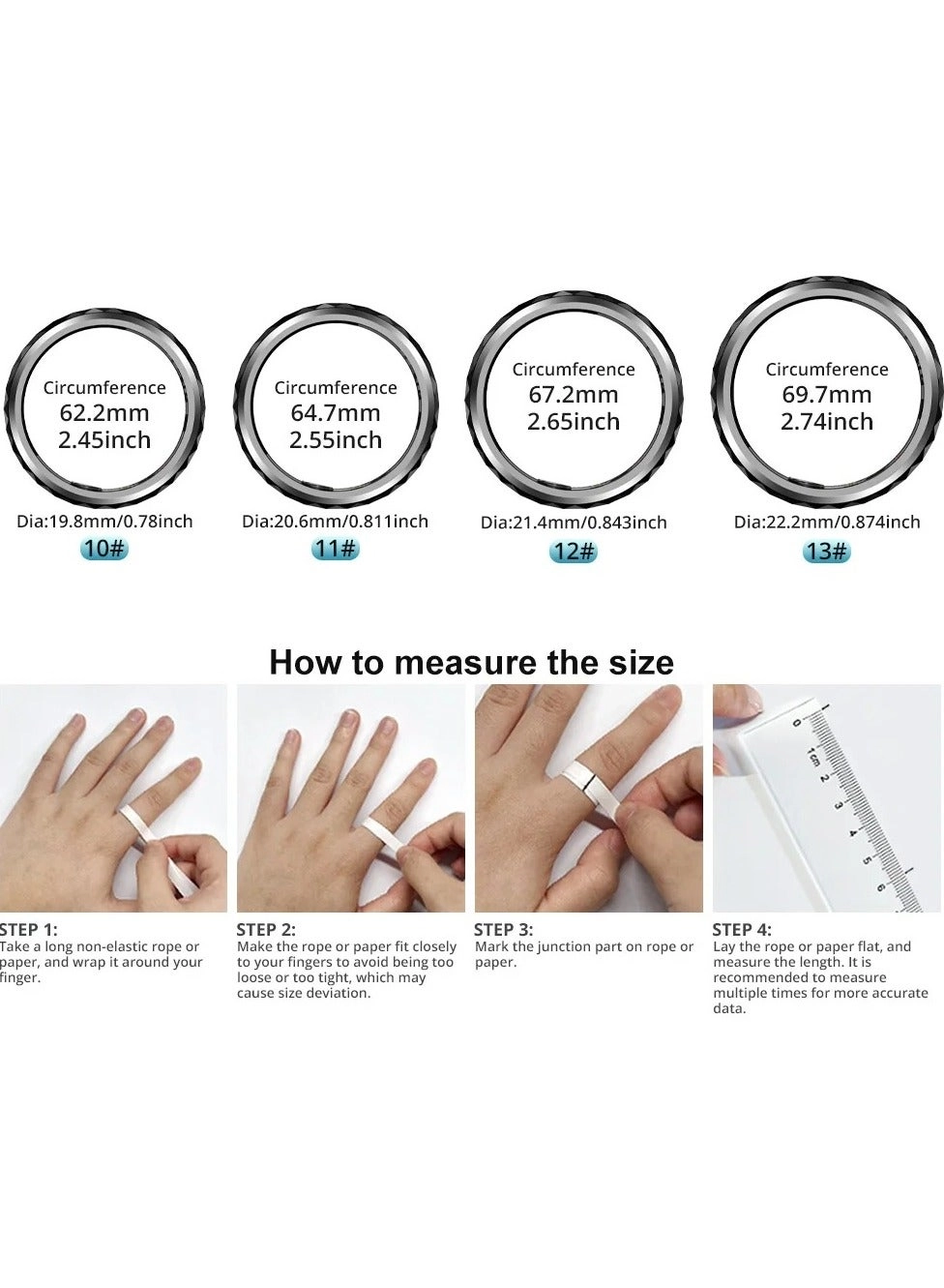 Circumference
62.2mm
2.45inch

Dia:19.8mm/0.78inch
10#

Circumference
64.7mm
2.55inch

Dia:20.6mm/0.811inch
11#

Circumference
67.2mm
2.65inch

Dia:21.4mm/0.843inch
12#

Circumference
69.7mm
2.74inch

Dia:22.2mm/0.874inch
13#

How to measure the size

0 1cm 2 3 4 5 6

STEP 1:
Take a long non-elastic rope or paper, and wrap it around your finger.

STEP 2:
Make the rope or paper fit closely to your fingers to avoid being too loose or too tight, which may cause size deviation.

STEP 3:
Mark the junction part on rope or paper.

STEP 4:
Lay the rope or paper flat, and measure the length. It is recommended to measure multiple times for more accurate data.