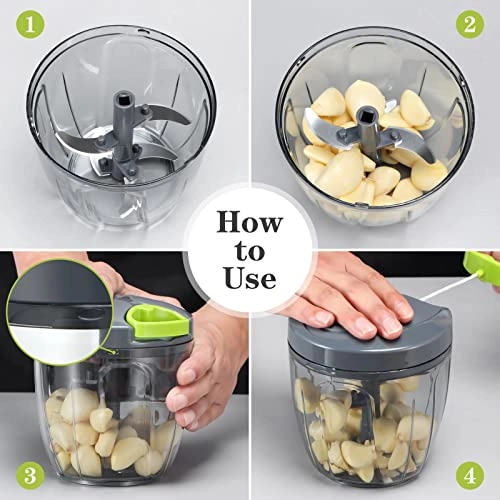 1

2

How to Use

3

4