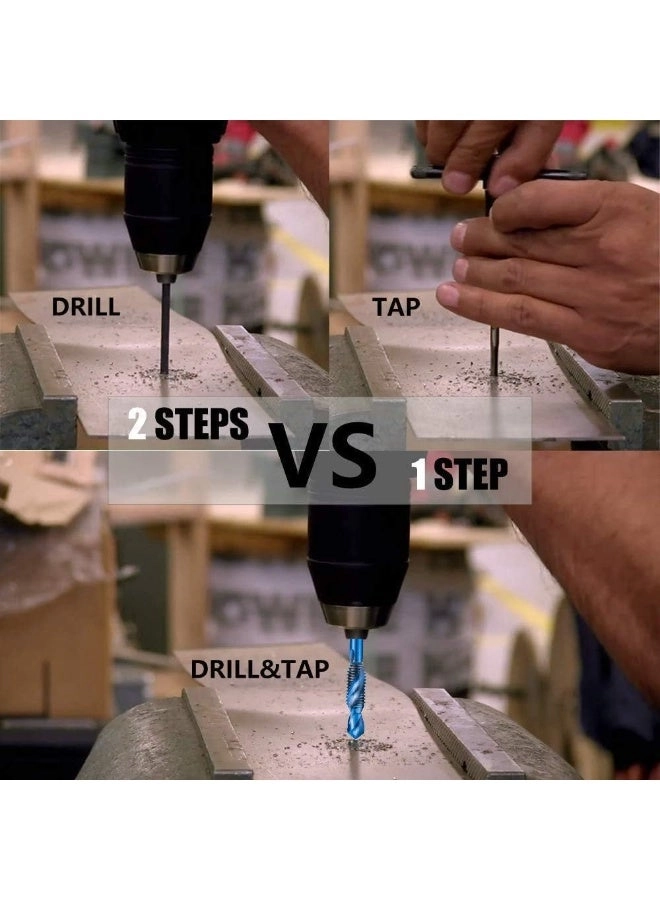 DRILL

TAP

2 STEPS VS 1 STEP

DRILL&TAP