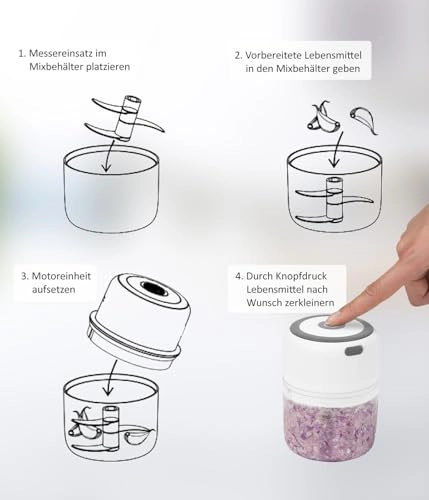 1. Messereinsatz im Mixbehälter platzieren

2. Vorbereitete Lebensmittel in den Mixbehälter geben

3. Motoreinheit aufsetzen

4. Durch Knopfdruck Lebensmittel nach Wunsch zerkleinern