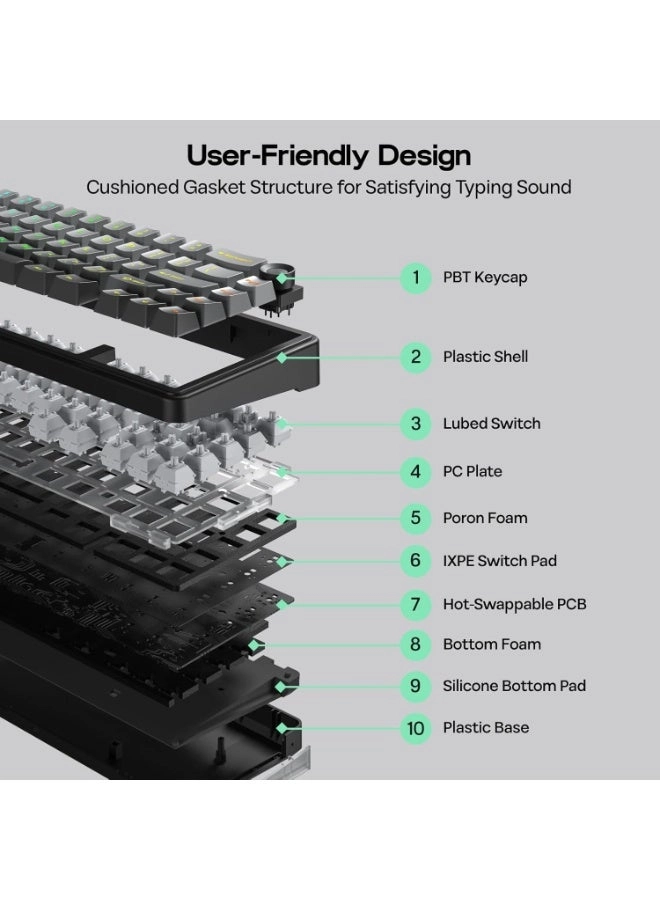 User-Friendly Design

Cushioned Gasket Structure for Satisfying Typing Sound

1 PBT Keycap

2 Plastic Shell

3 Lubed Switch

4 PC Plate

5 Poron Foam

6 IXPE Switch Pad

7 Hot-Swappable PCB

8 Bottom Foam

9 Silicone Bottom Pad

10 Plastic Base