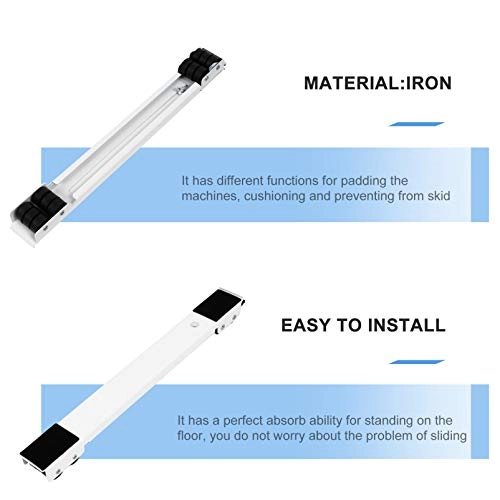 MATERIAL:IRON

It has different functions for padding the machines, cushioning and preventing from skid

EASY TO INSTALL

It has a perfect absorb ability for standing on the floor, you do not worry about the problem of sliding