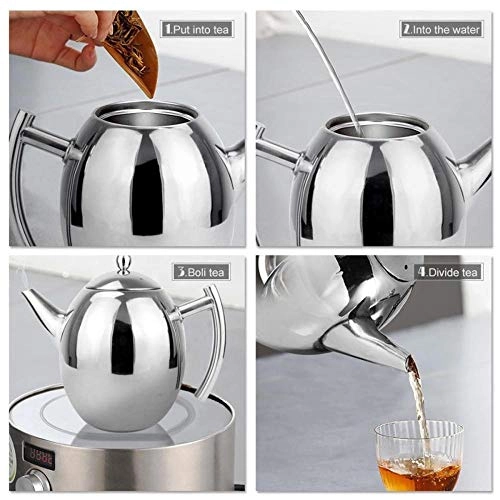 1.Put into tea

2.Into the water

3.Boli tea

4.Divide tea