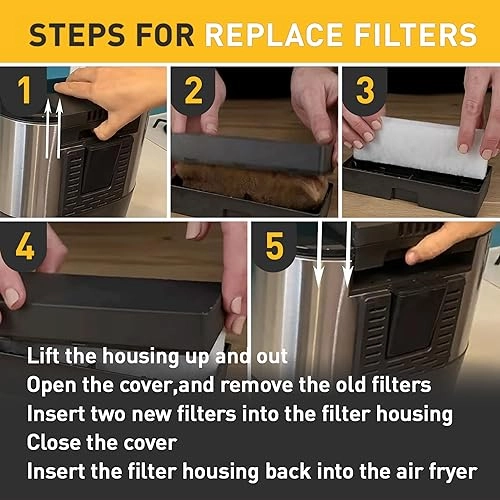 STEPS FOR REPLACE FILTERS

1

2

3

4

5

Lift the housing up and out
Open the cover,and remove the old filters
Insert two new filters into the filter housing
Close the cover
Insert the filter housing back into the air fryer